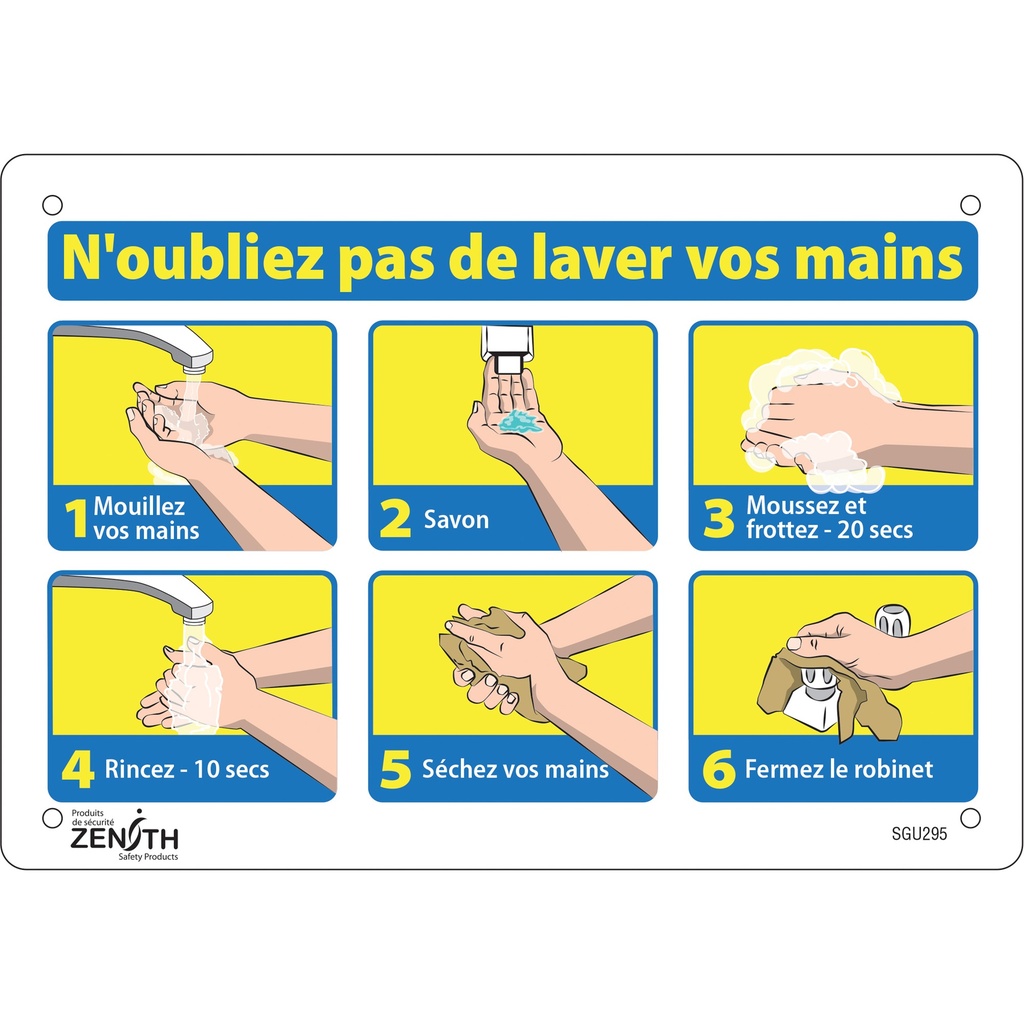 N'oubliez pas de laver vos mains

1 Mouillez vos mains

2 Savon

3 Moussez et frottez - 20 secs

4 Rincez - 10 secs

5 Séchez vos mains

6 Fermez le robinet

Produits de sécurité ZENITH Safety Products

SGU295