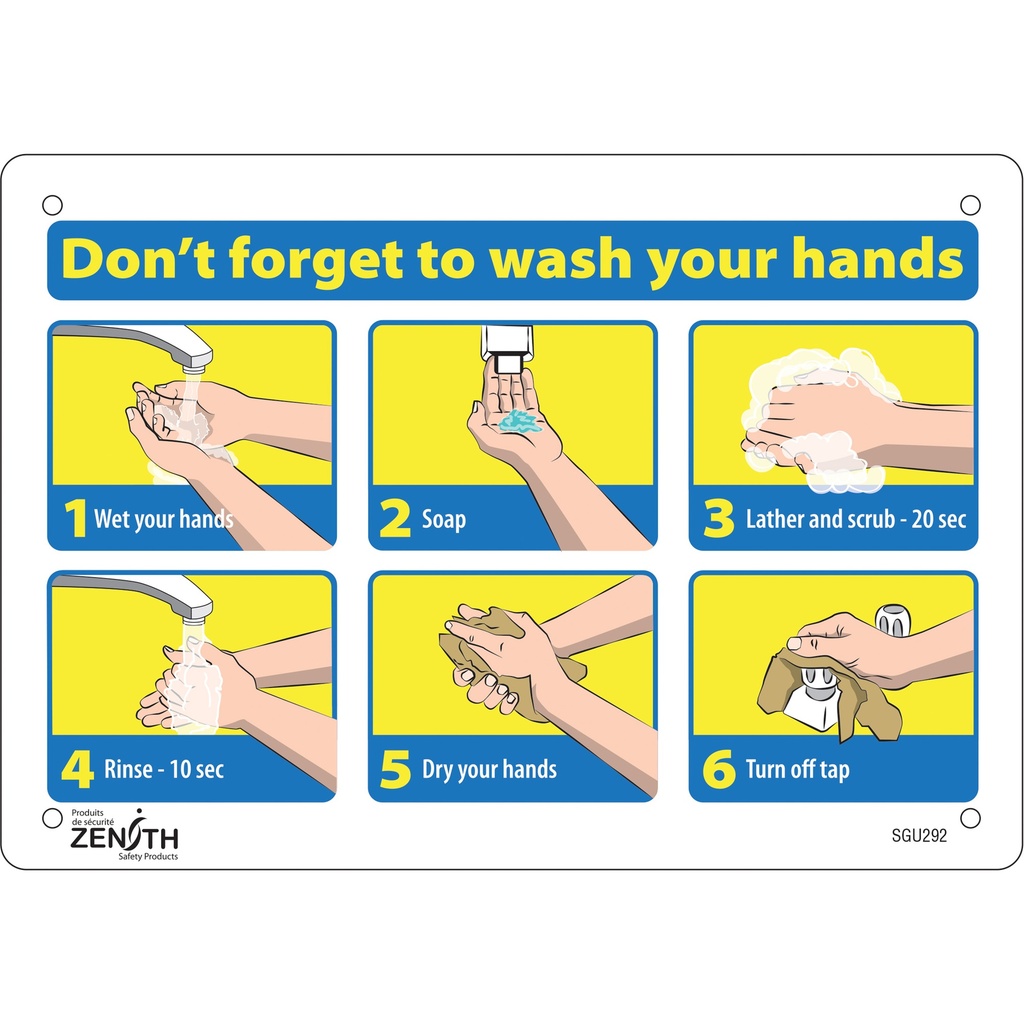 Don't forget to wash your hands

1 Wet your hands

2 Soap

3 Lather and scrub - 20 sec

4 Rinse - 10 sec

5 Dry your hands

6 Turn off tap

Produits de sécurité ZENITH Safety Products

SGU292