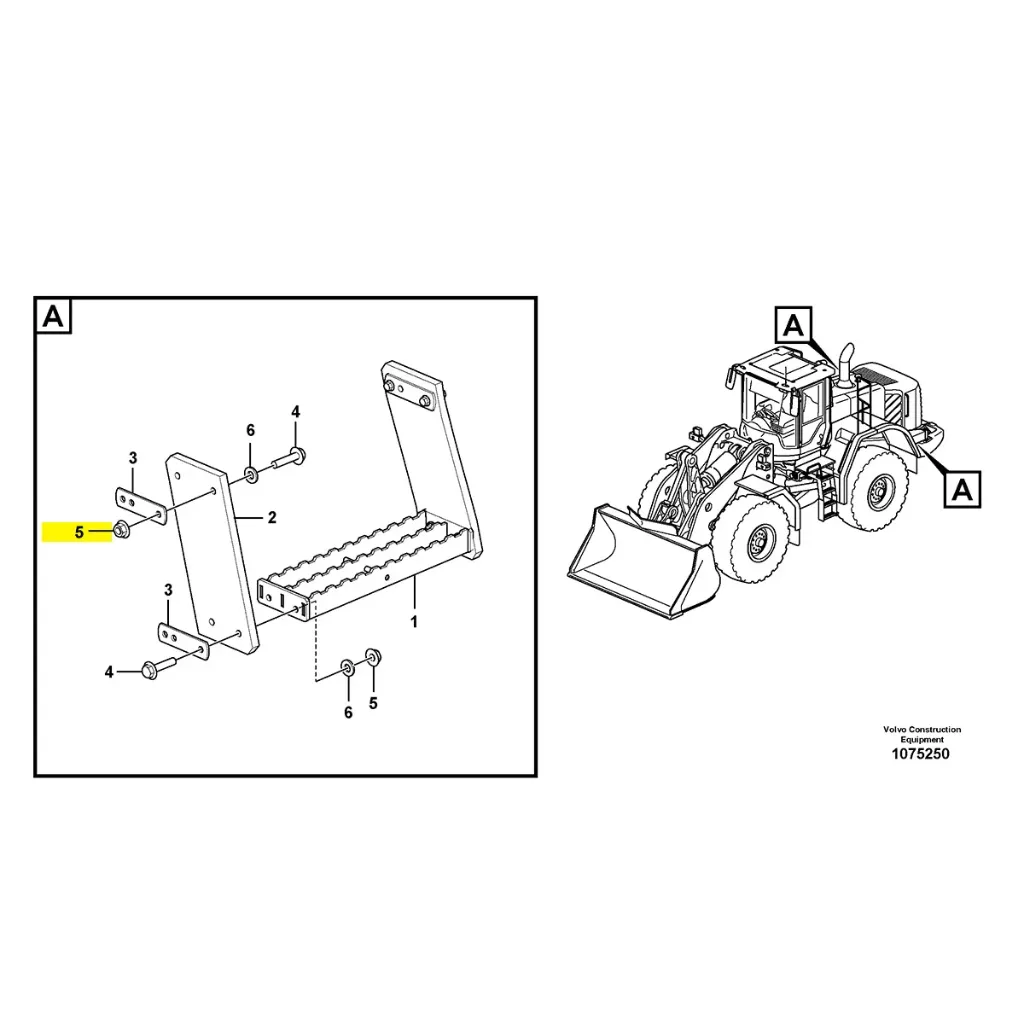 A

4
6
3
5
2
3
1
4
6
5

A

A

Volvo Construction
Equipment
1075250